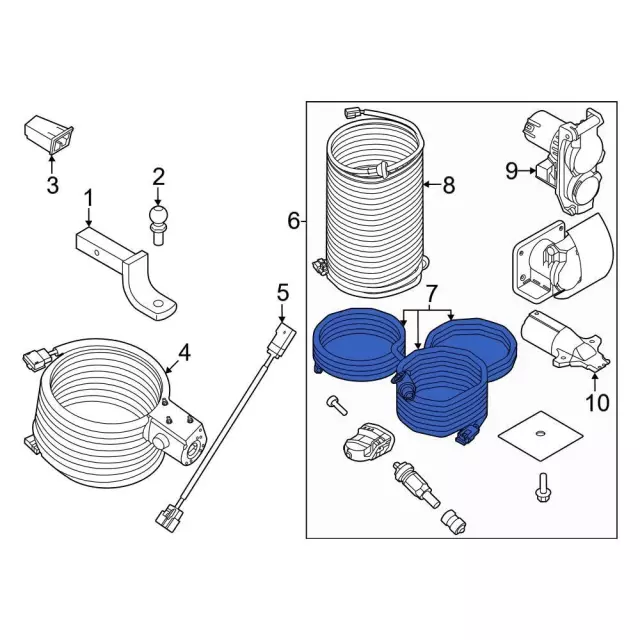 3
2
1
5
4
6
8
9
7
10