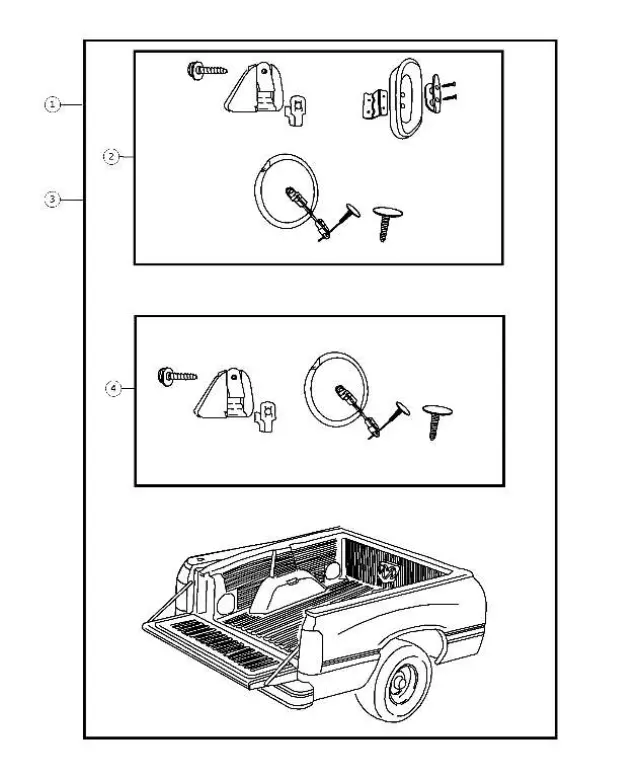 1
2
3
4