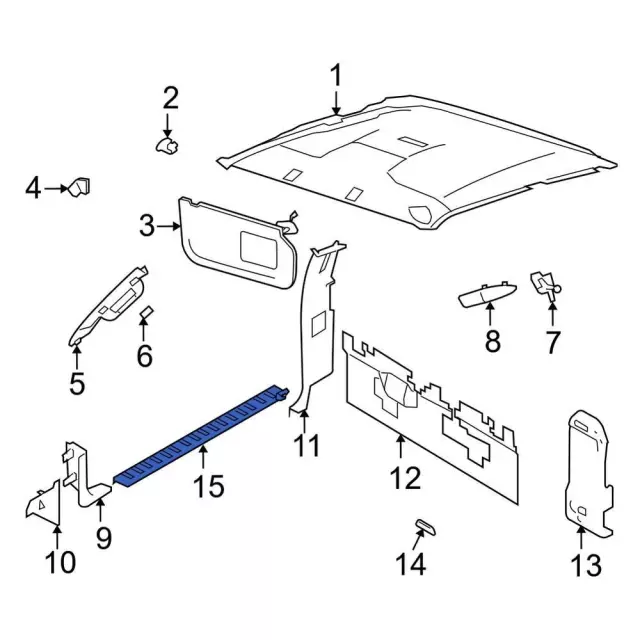 1
2
4
3
5
6
8
7
11
12
15
9
10
14
13