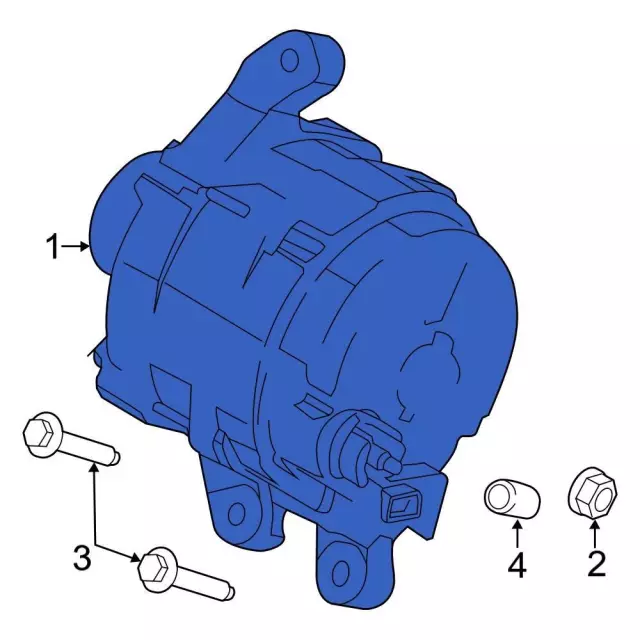 1
3
4
2