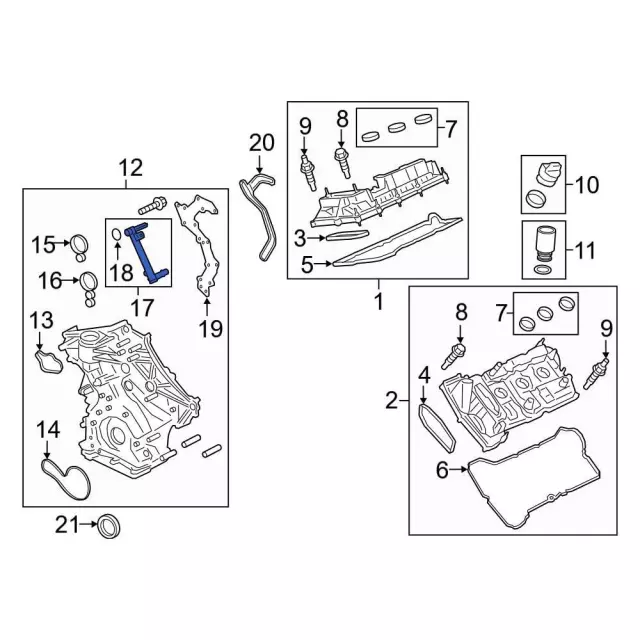 12
15
16
18
17
19
13
14
21
20
9
8
7
3
5
1
10
11
8
7
9
4
2
6