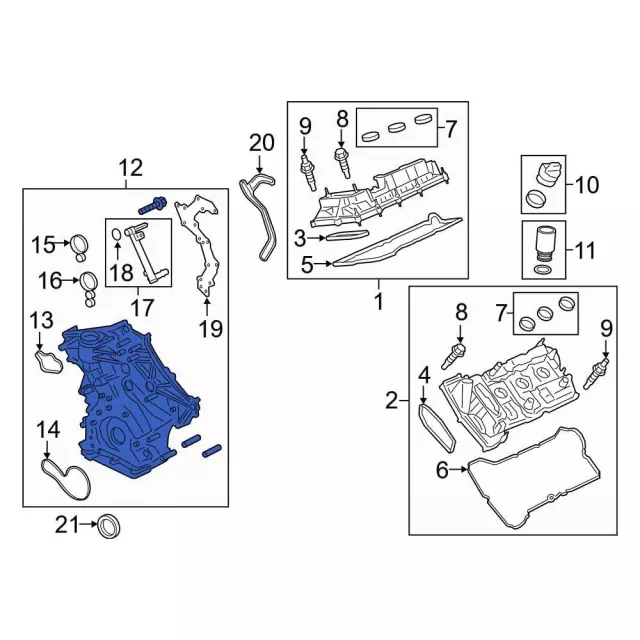 12
15
16
18
17
19
13
14
21
20
9
8
7
3
5
1
10
11
8
7
9
4
2
6