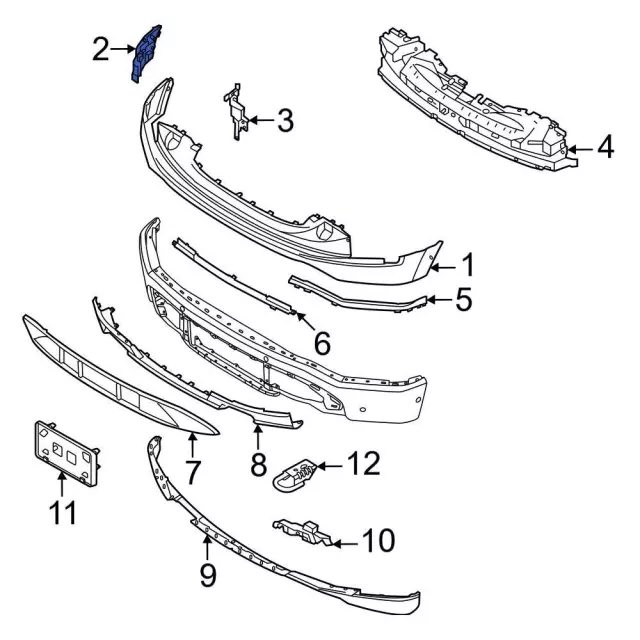 2
3
4
1
5
6
7
8
12
11
10
9