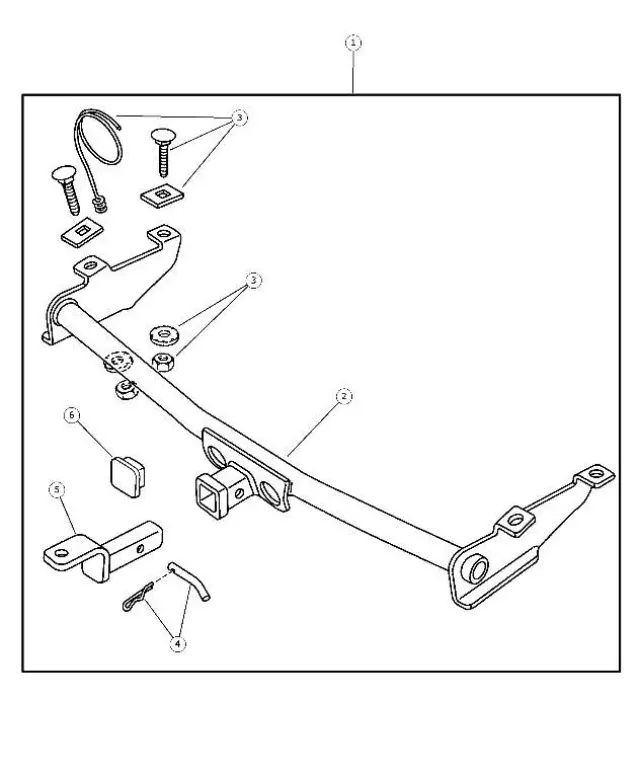 1
3
3
2
6
5
4