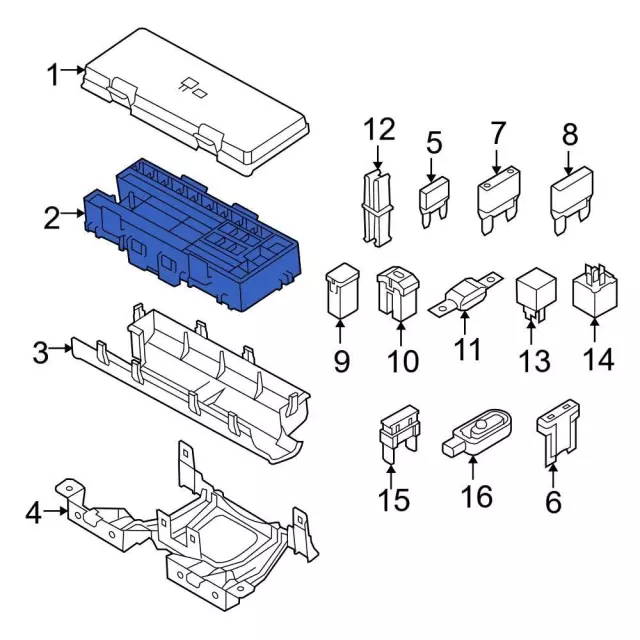 1
2
3
4
12
5
7
8
9
10
11
13
14
15
16
6