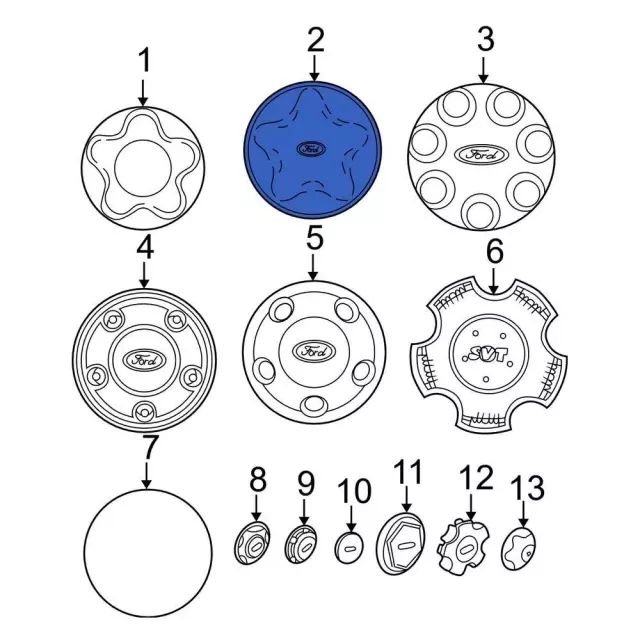 1
2
Ford
3
Ford
4
Ford
5
Ford
6
SVT
7
8
9
10
11
12
13