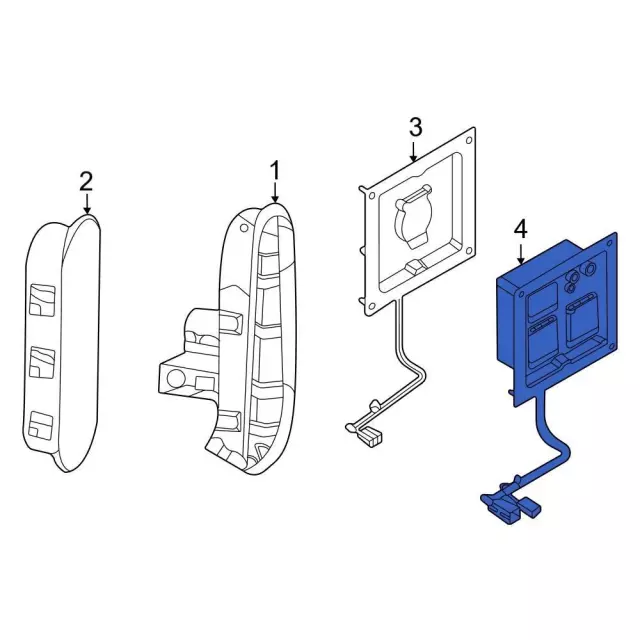 2
1
3
4