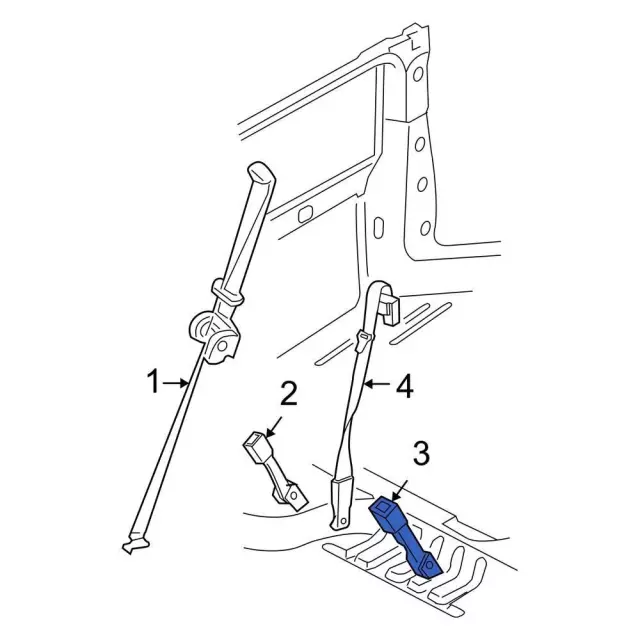 1
2
4
3