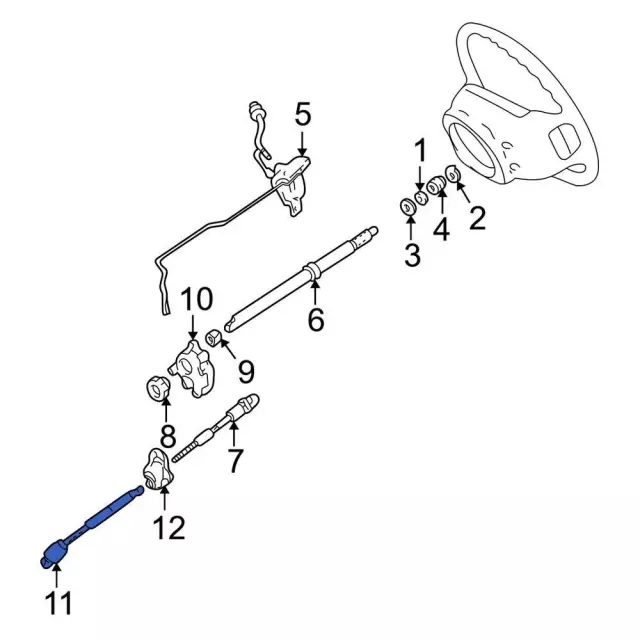 5
1
2
4
3
6
10
9
8
7
12
11