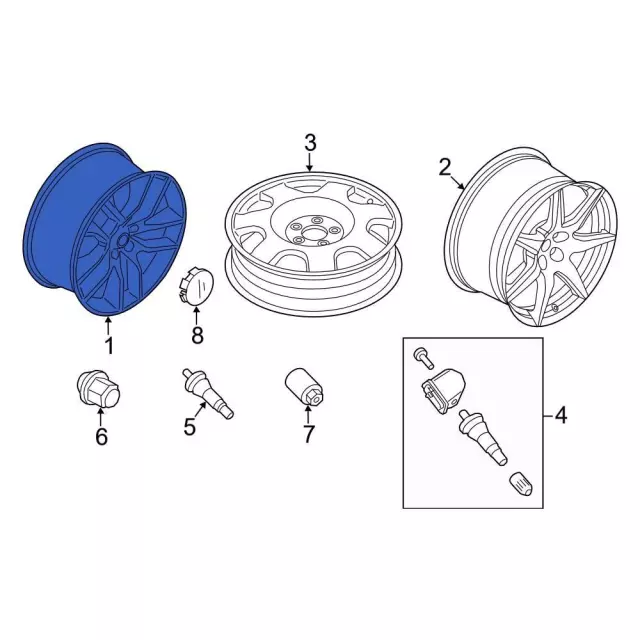 3
2
1
8
6
5
7
4