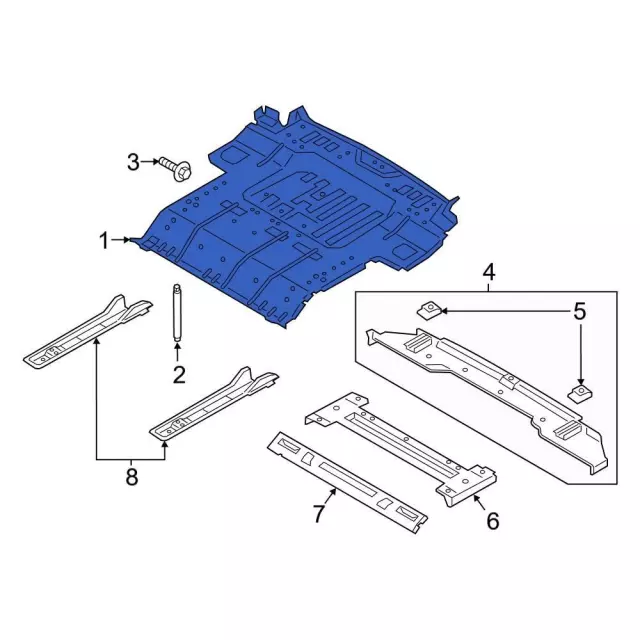 3
1
4
5
2
8
7
6