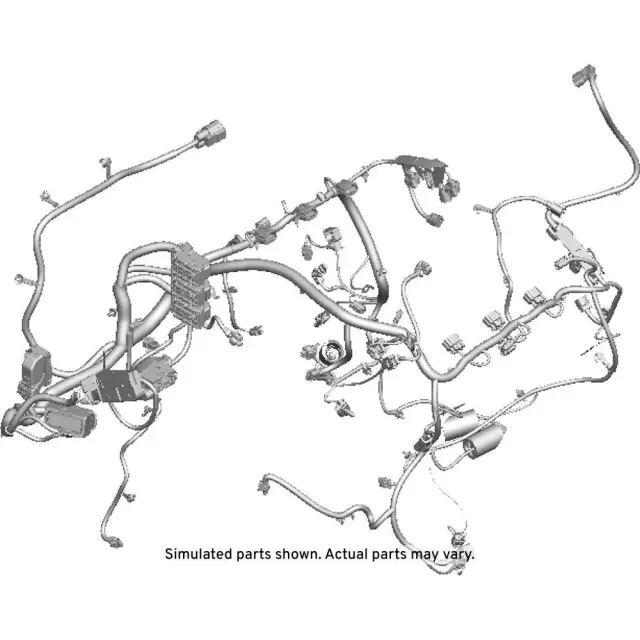 Simulated parts shown. Actual parts may vary.