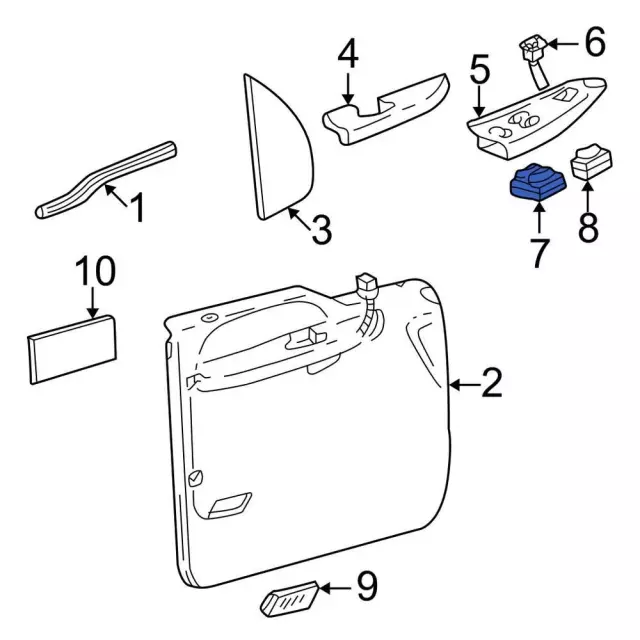 4
6
5
1
3
8
7
10
2
9