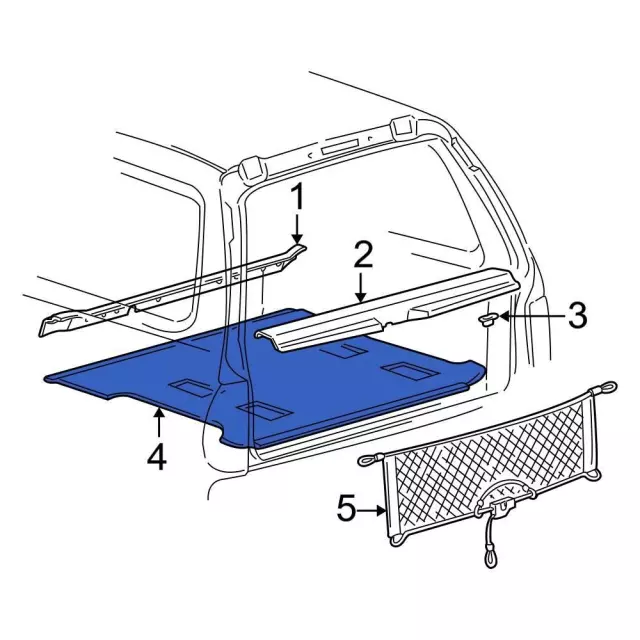 1
2
3
4
5