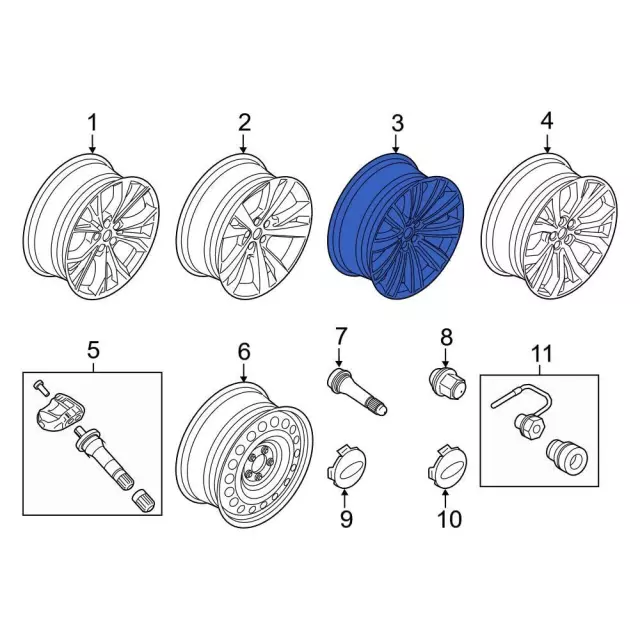 1
2
3
4
5
6
7
8
11
9
10