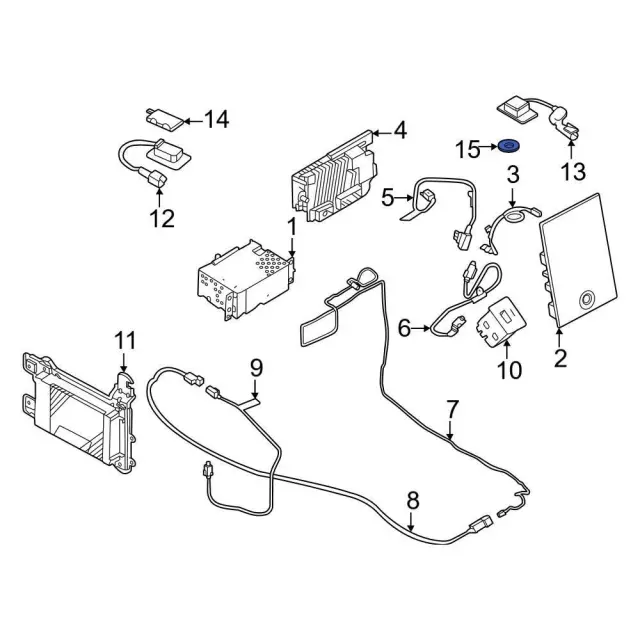 14
4
15
13
12
5
3
1
6
10
2
11
9
7
8