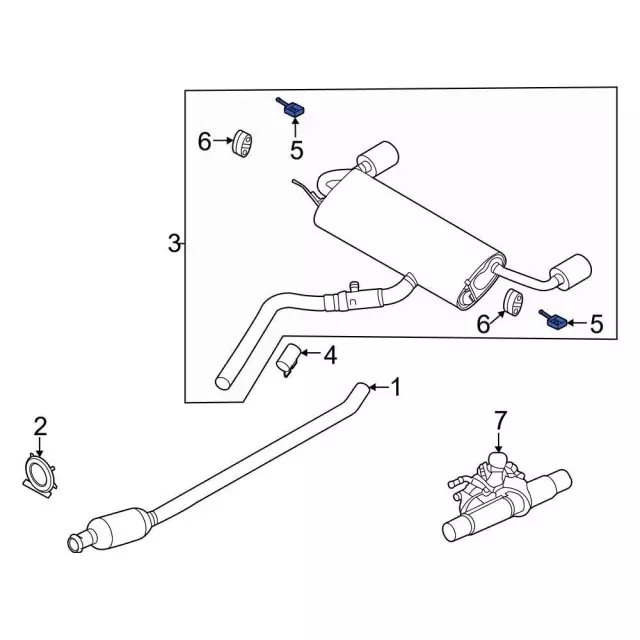 6
5
3
6
5
4
1
2
7