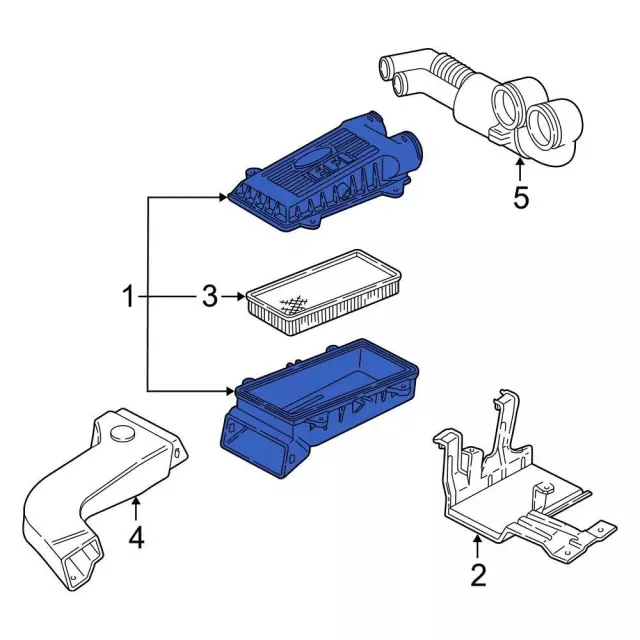 5

1
3

4

2