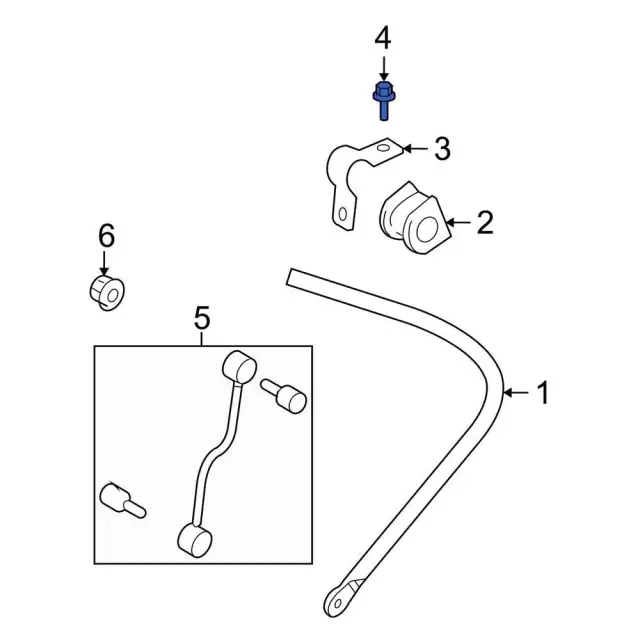 4
3
2
6
5
1