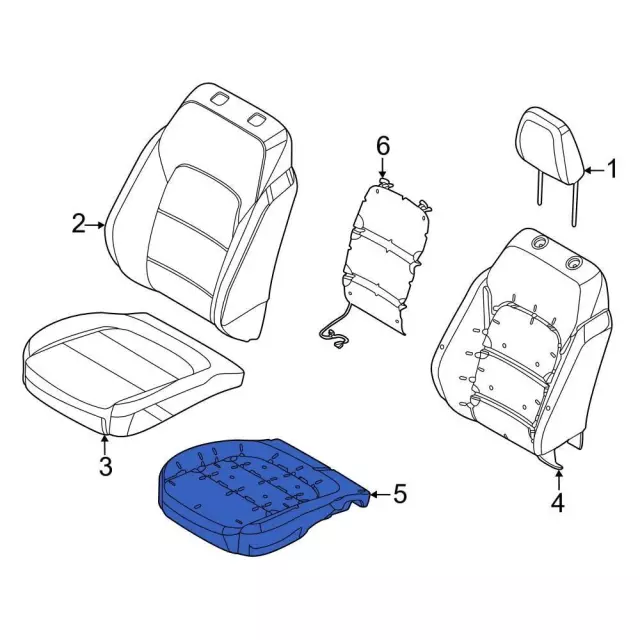 6
1
2
3
5
4