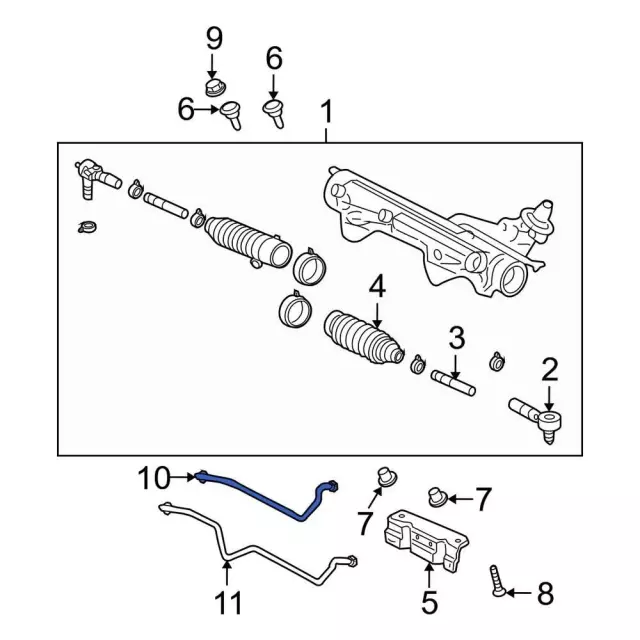 9
6
6
1
4
3
2
10
7
7
5
8
11