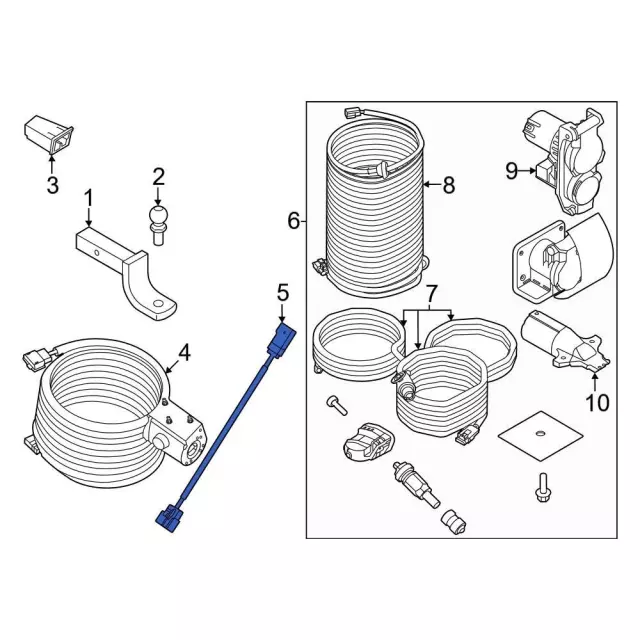 3
2
1
5
4
6
8
9
7
10