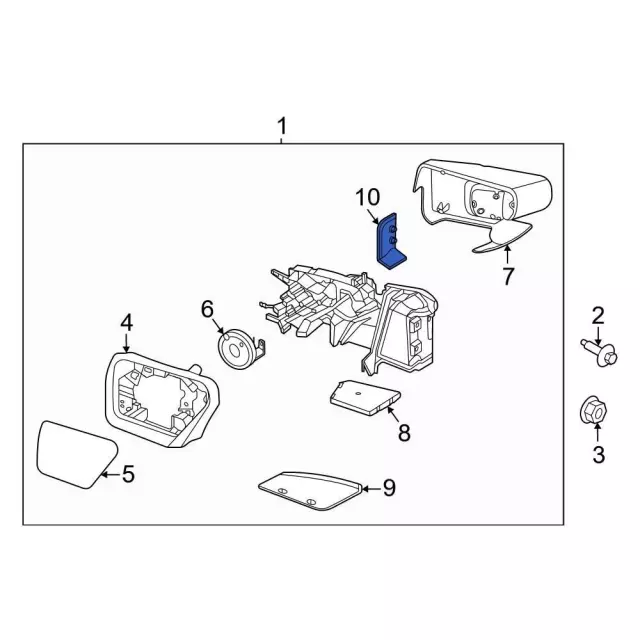 1
10
7
6
4
2
8
3
5
9