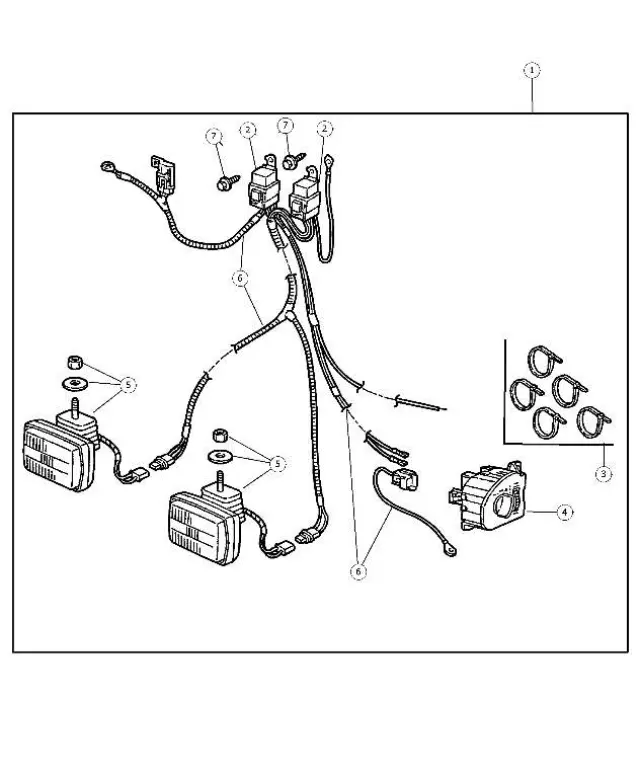 1
7
2
7
2
6
5
5
3
4
6