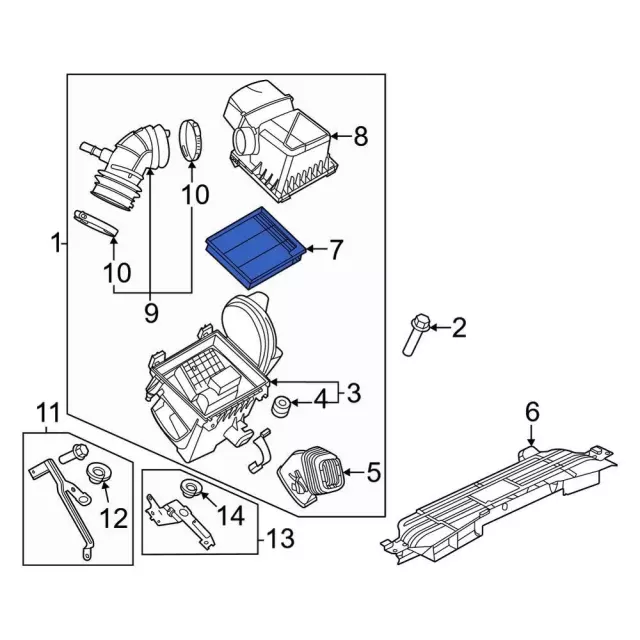 8
10
1
7
10
9
2
3
4
11
6
5
12
14
13