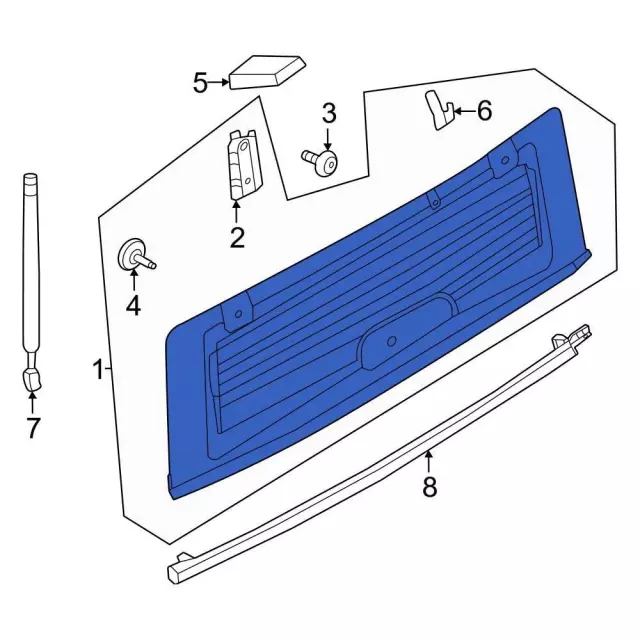 5
3
6
2
4
1
7
8