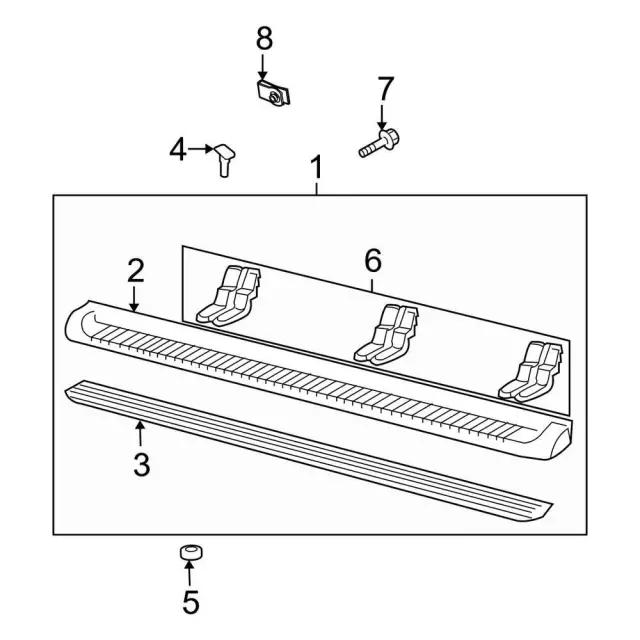 8
7
4
1
2
6
3
5