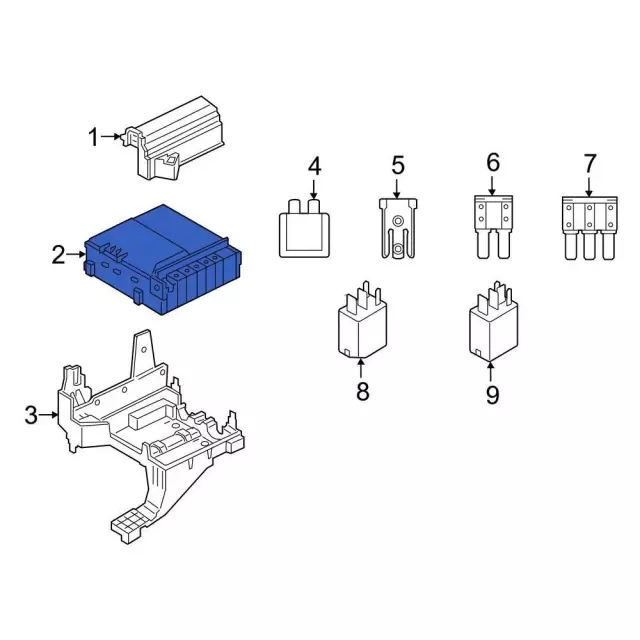 1
2
3
4
5
6
7
8
9