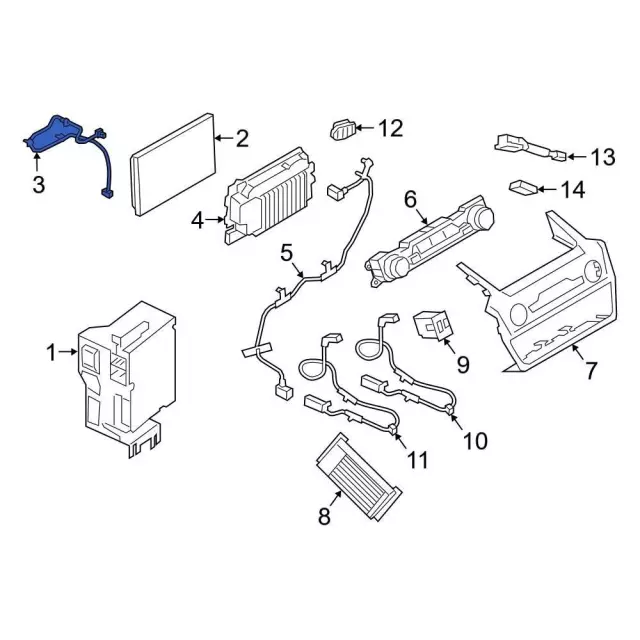 3
2
12
13
14
4
6
5
1
9
7
10
11
8