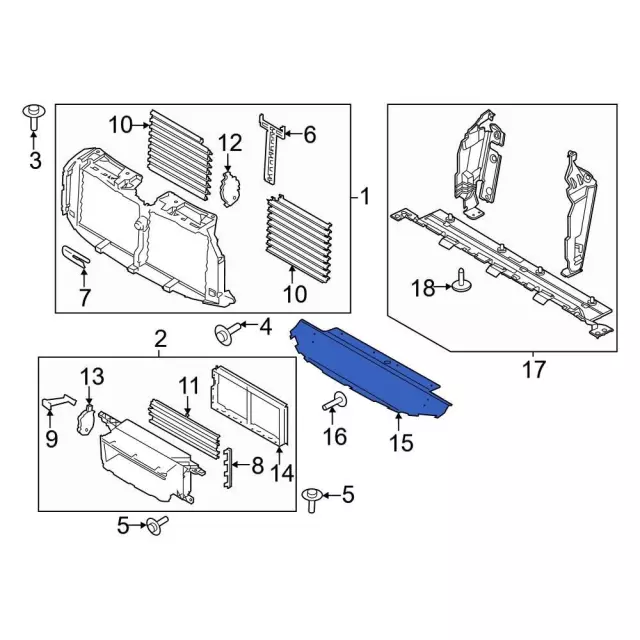 3
10
12
6
1
7
10
18
17
4
2
13
11
9
8
14
16
15
5
5