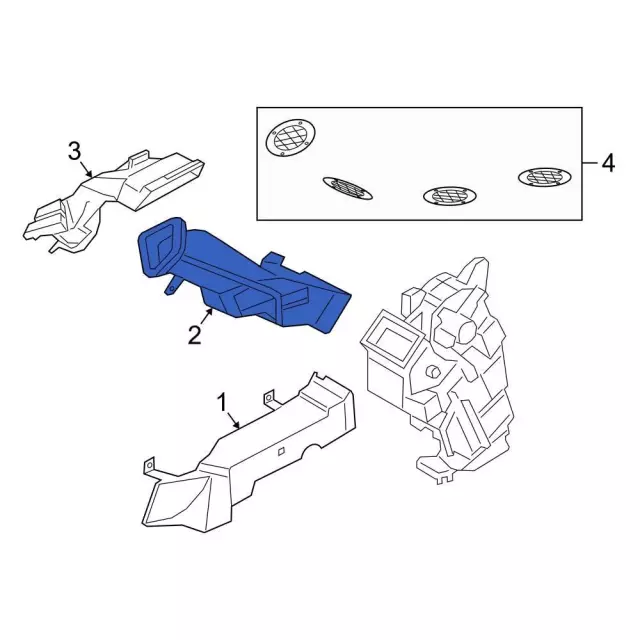 3

4

2

1