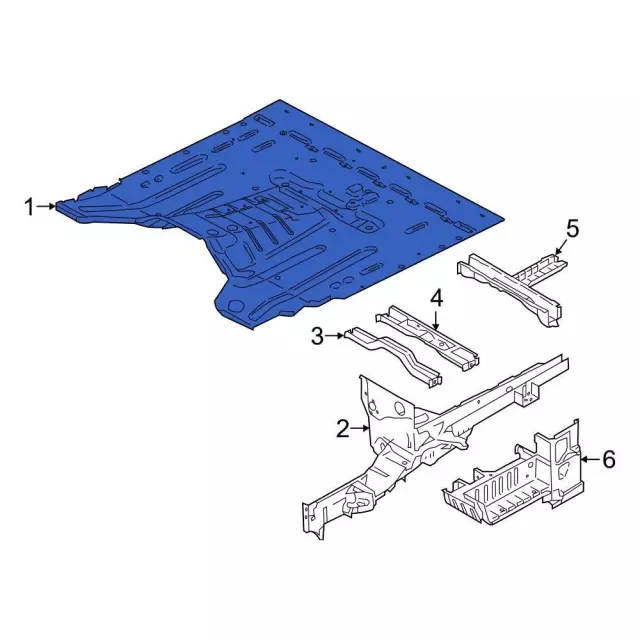 1
5
4
3
2
6