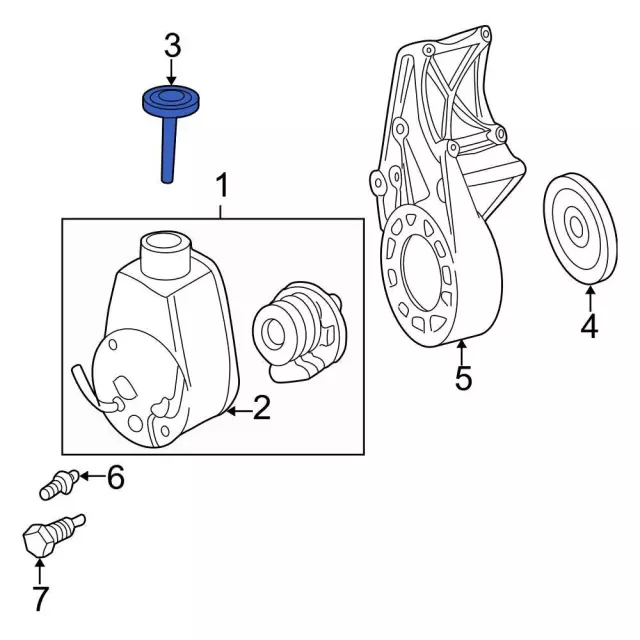 3
1
2
4
5
6
7