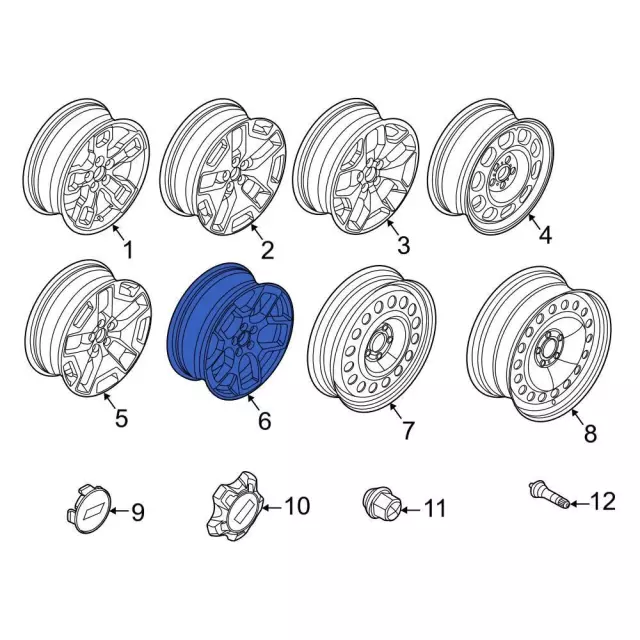 1
2
3
4
5
6
7
8
9
10
11
12