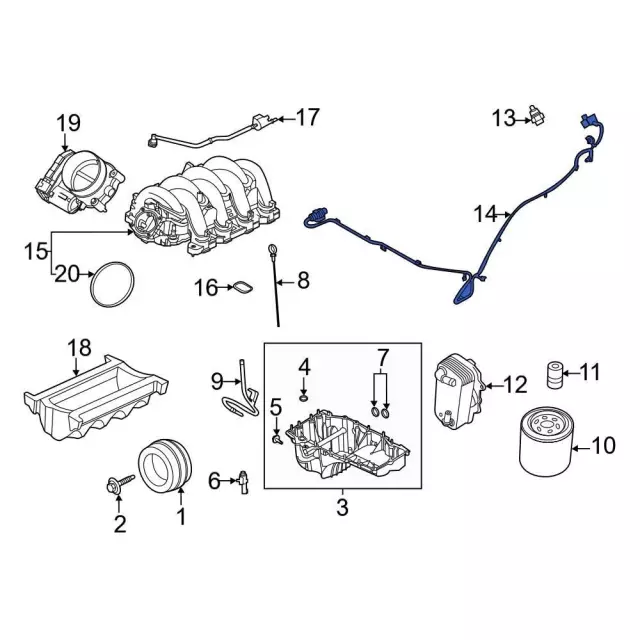 19
17
13
14
15
20
16
8
18
9
4
7
5
12
11
10
6
2
1
3