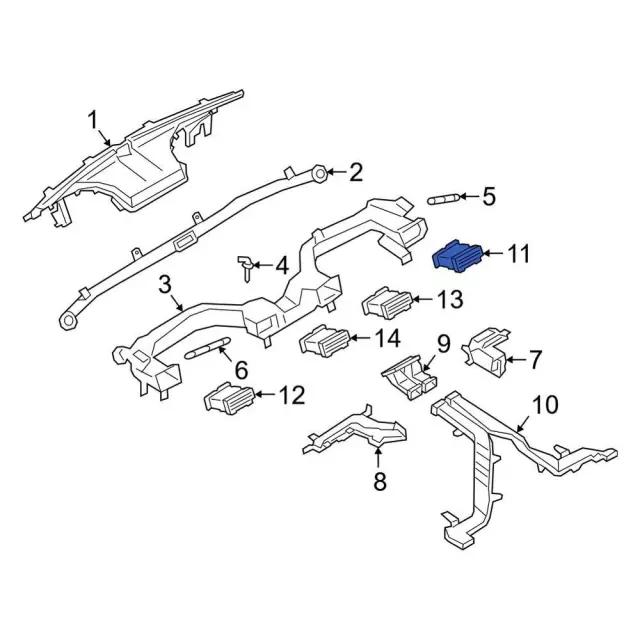 1
2
5
11
4
3
13
14
9
7
6
12
10
8