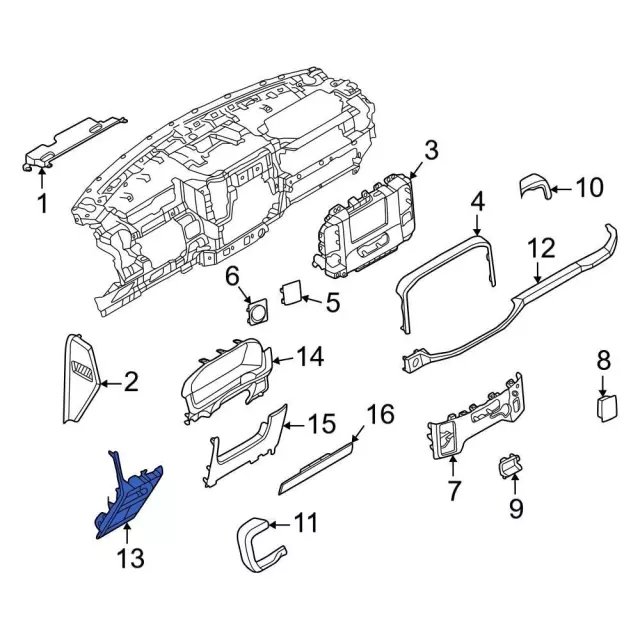 1
3
10
4
12
6
5
2
14
8
15
16
7
9
11
13