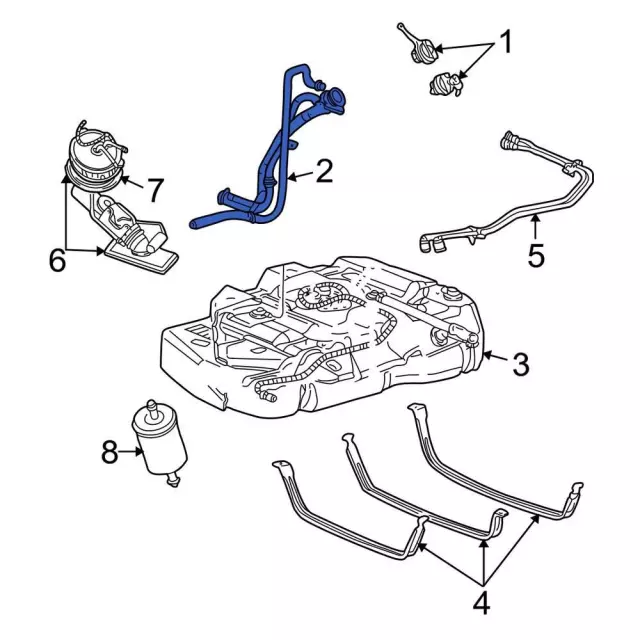 1
2
7
6
5
3
8
4