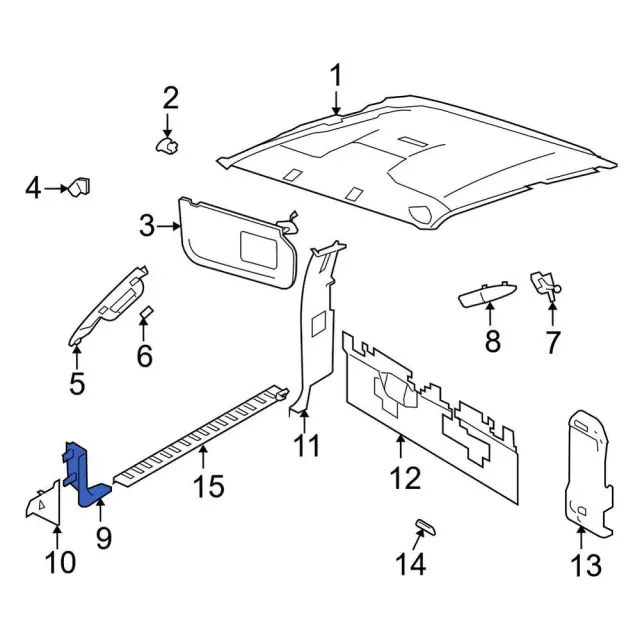 1
2
4
3
5
6
8
7
11
12
15
9
10
14
13