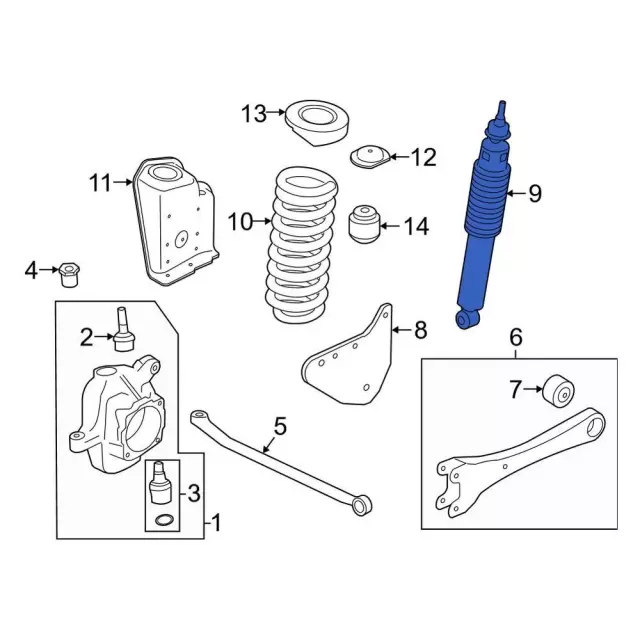 13
12
11
9
10
14
4
2
8
6
7
5
3
1