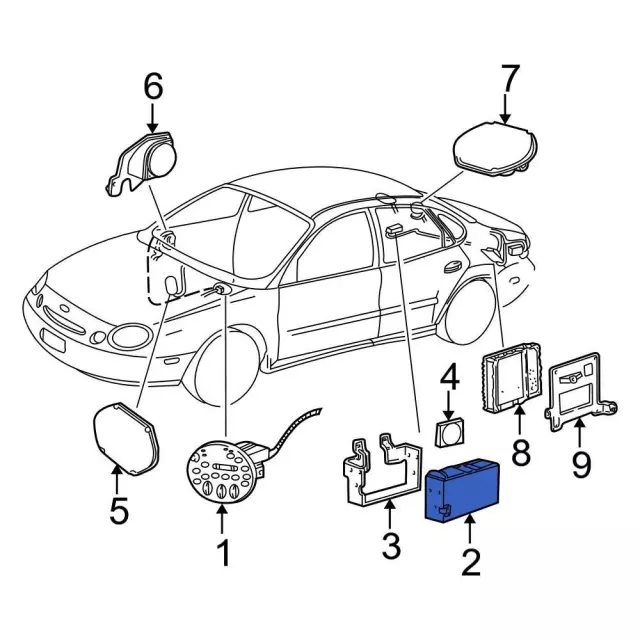 6
7
4
8
9
5
1
3
2