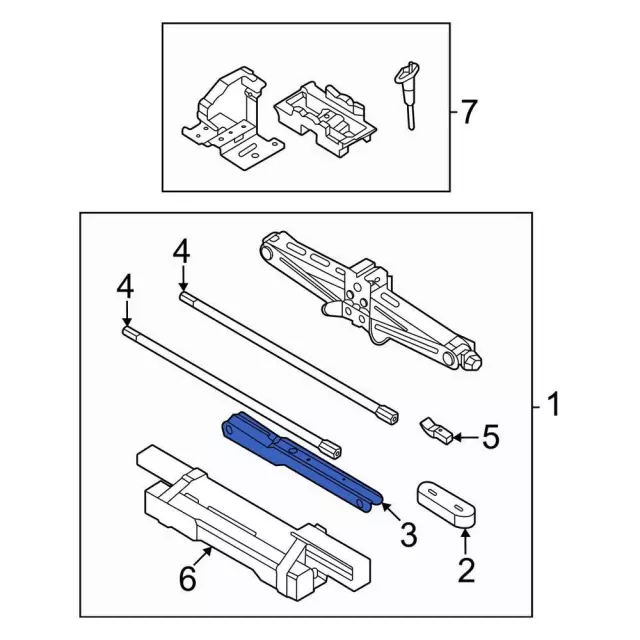 7
4
4
1
5
3
2
6