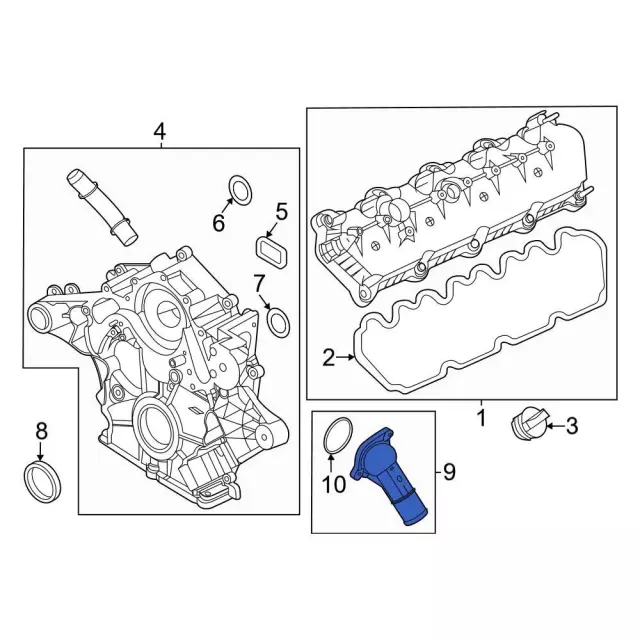 4
6
5
7
2
1
3
8
10
9