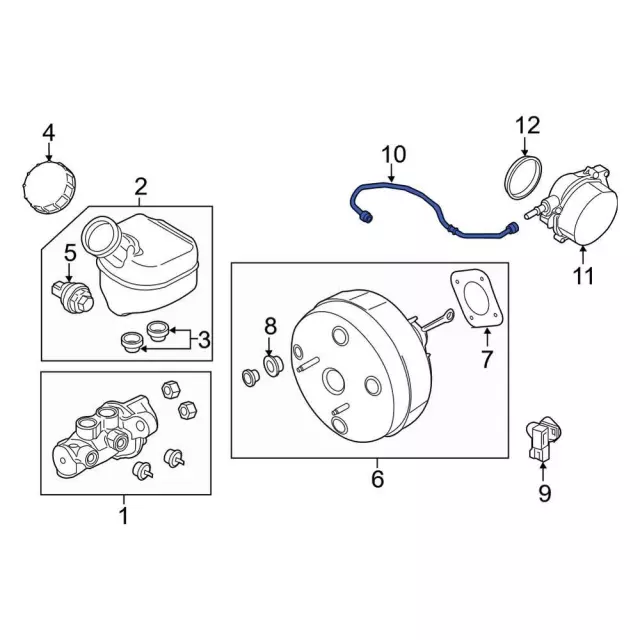 4
2
5
3
1
10
12
11
8
7
6
9