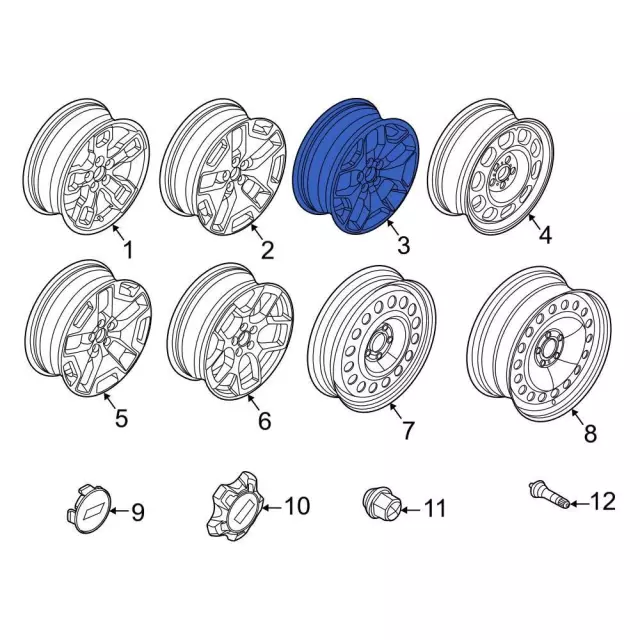 1
2
3
4
5
6
7
8
9
10
11
12