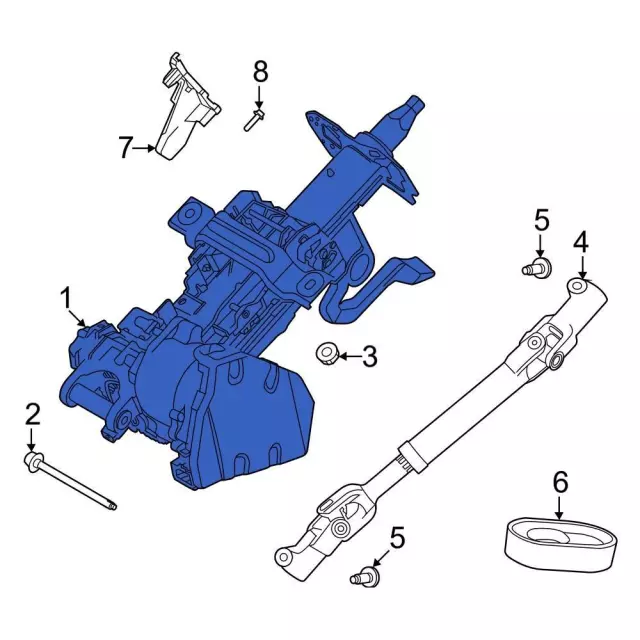 8
7
5
4
1
3
2
6
5